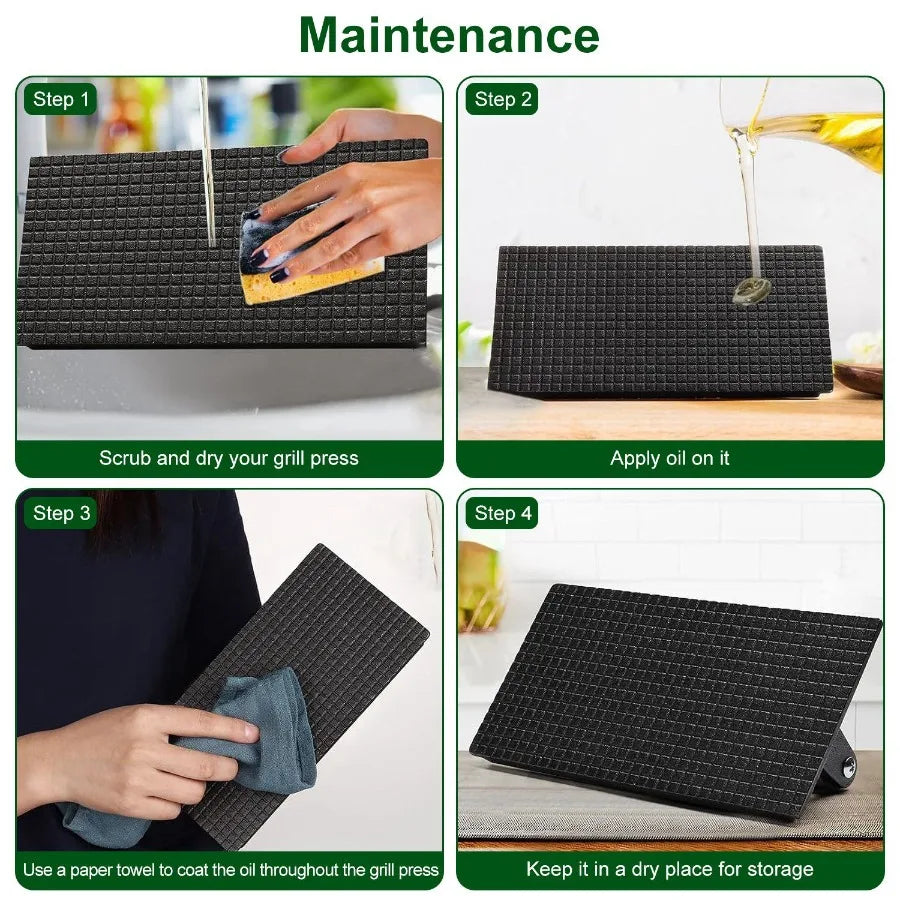 Maintenance

Step 1

Scrub and dry your grill press

Step 2

Apply oil on it

Step 3

Use a paper towel to coat the oil throughout the grill press

Step 4

Keep it in a dry place for storage