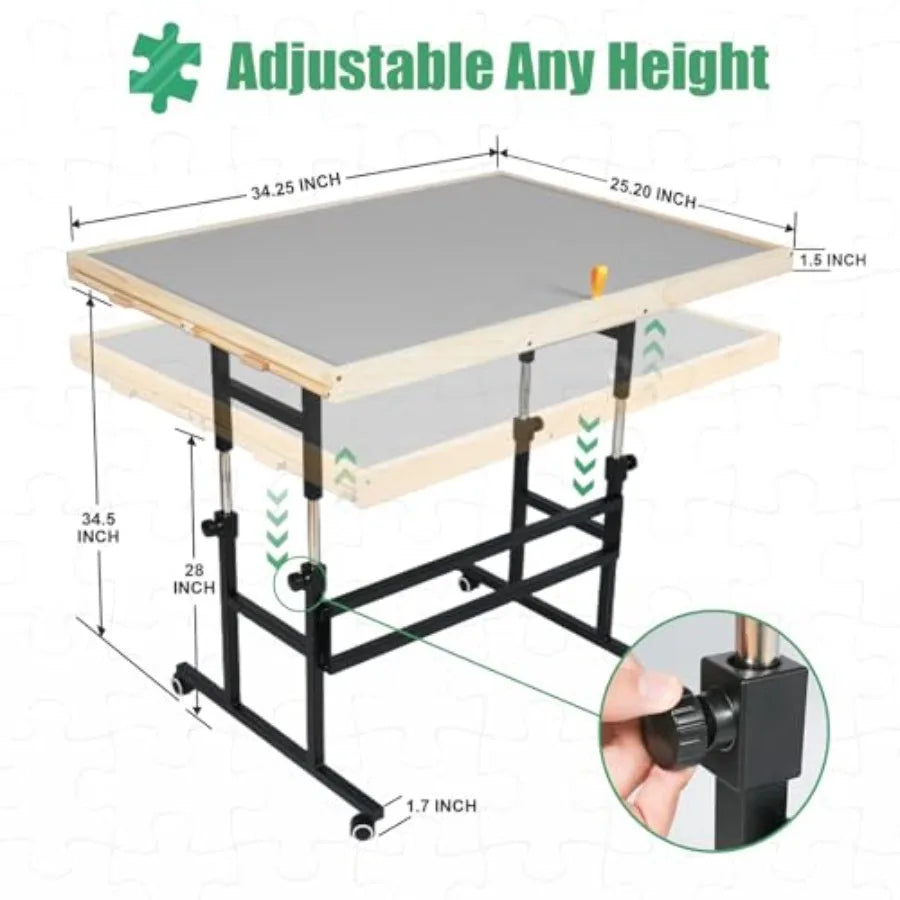 Adjustable Any Height

34.25 INCH

25.20 INCH

1.5 INCH

34.5 INCH

28 INCH

1.7 INCH