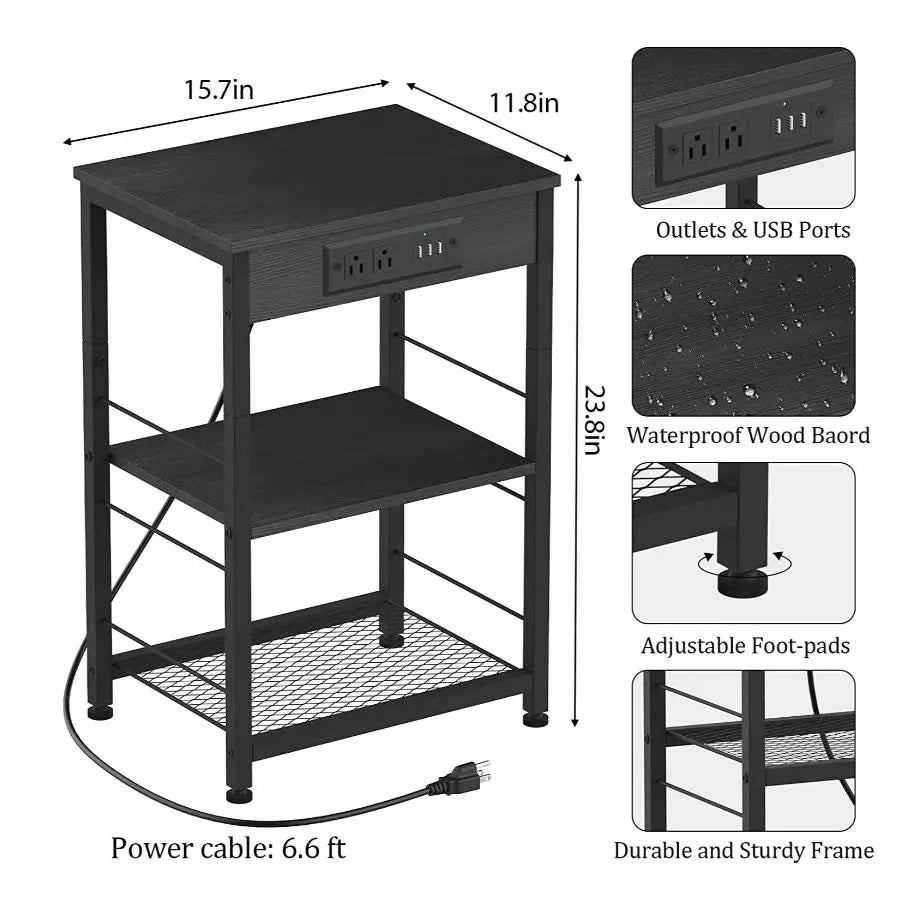 15.7in

11.8in

23.8in

Power cable: 6.6 ft

Outlets & USB Ports

Waterproof Wood Baord

Adjustable Foot-pads

Durable and Sturdy Frame