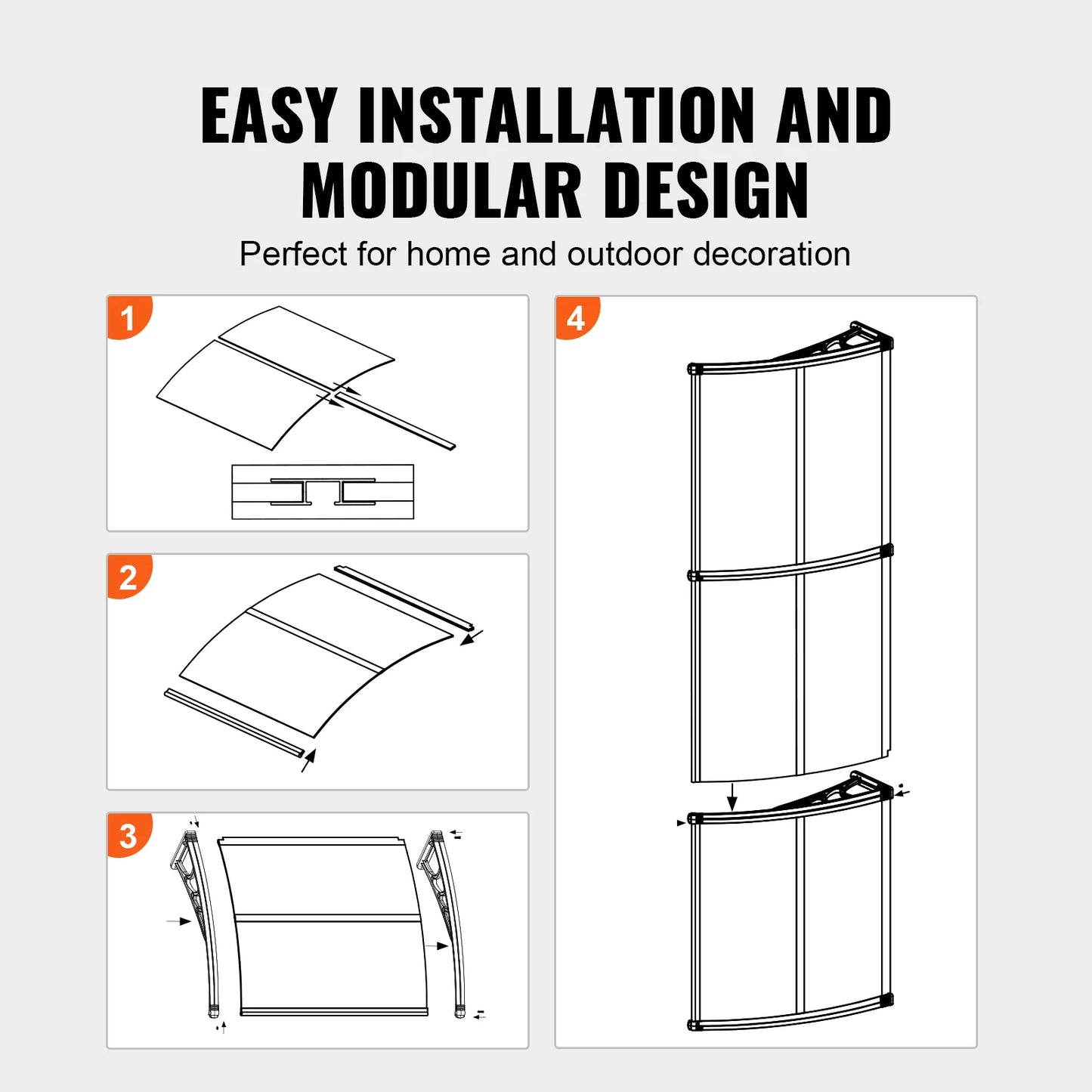 EASY INSTALLATION AND MODULAR DESIGN

Perfect for home and outdoor decoration

1

2

3

4