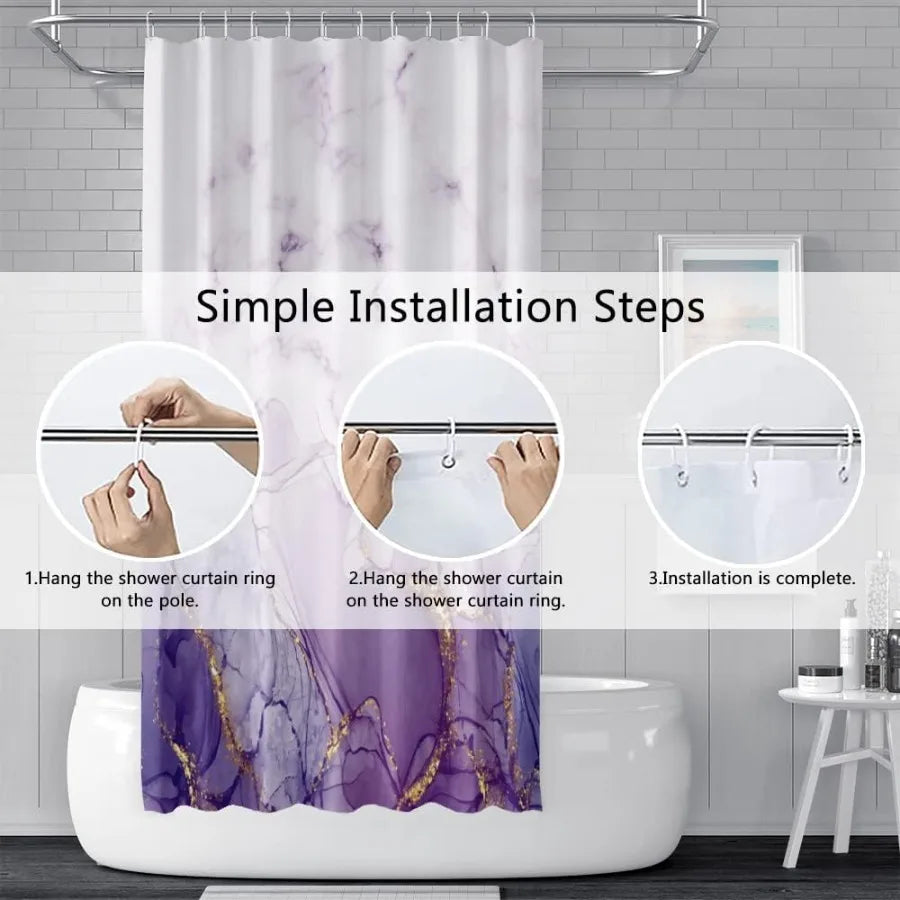 Simple Installation Steps

1.Hang the shower curtain ring on the pole.

2.Hang the shower curtain on the shower curtain ring.

3.Installation is complete.